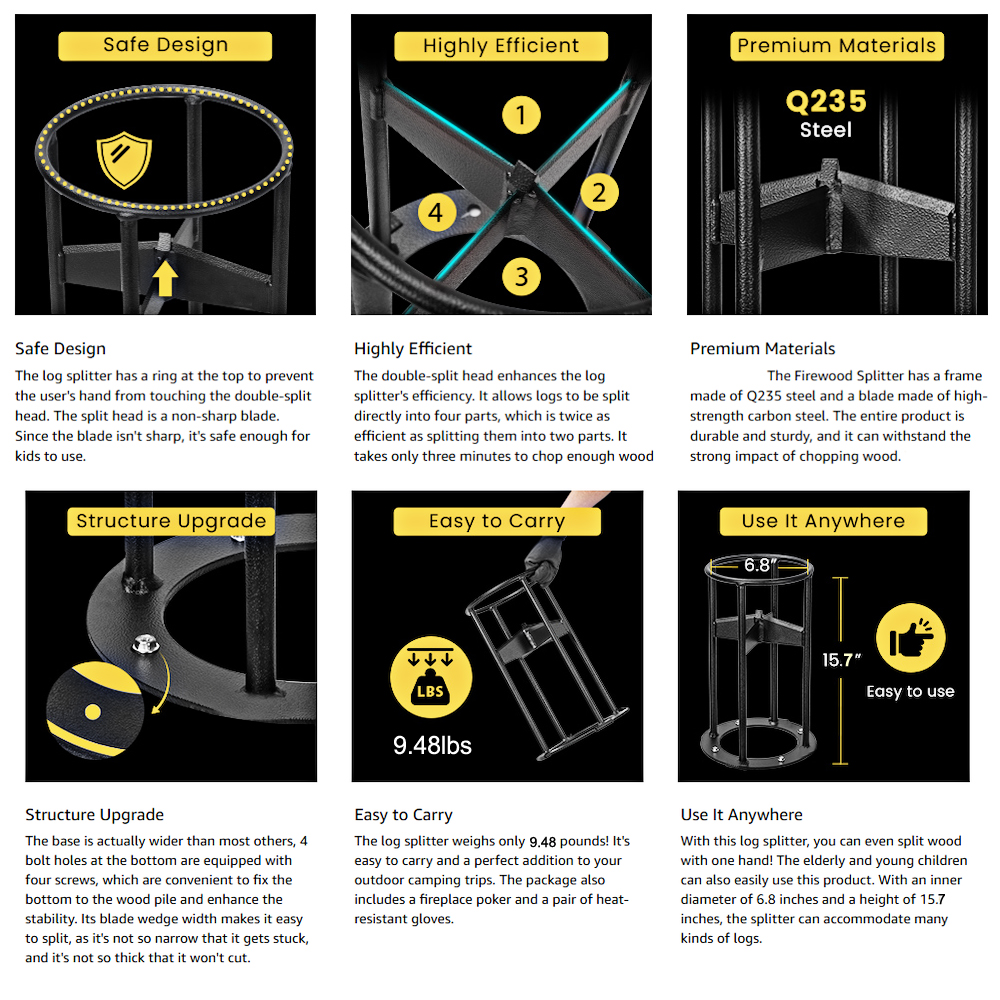 Safe Design

Safe Design

The log splitter has a ring at the top to prevent the user's hand from touching the double-split head. The split head is a non-sharp blade. Since the blade isn't sharp, it's safe enough for kids to use.

Highly Efficient

1

2

3

4

Highly Efficient

The double-split head enhances the log splitter's efficiency. It allows logs to be split directly into four parts, which is twice as efficient as splitting them into two parts. It takes only three minutes to chop enough wood

Premium Materials

Q235

Steel

Premium Materials

The Firewood Splitter has a frame made of Q235 steel and a blade made of high-strength carbon steel. The entire product is durable and sturdy, and it can withstand the strong impact of chopping wood.

Structure Upgrade

Structure Upgrade

The base is actually wider than most others, 4 bolt holes at the bottom are equipped with four screws, which are convenient to fix the bottom to the wood pile and enhance the stability. Its blade wedge width makes it easy to split, as it's not so narrow that it gets stuck, and it's not so thick that it won't cut.

Easy to Carry

LBS

9.48lbs

Easy to Carry

The log splitter weighs only 9.48 pounds! It's easy to carry and a perfect addition to your outdoor camping trips. The package also includes a fireplace poker and a pair of heat-resistant gloves.

Use It Anywhere

6.8"

15.7"

Easy to use

Use It Anywhere

With this log splitter, you can even split wood with one hand! The elderly and young children can also easily use this product. With an inner diameter of 6.8 inches and a height of 15.7 inches, the splitter can accommodate many kinds of logs.