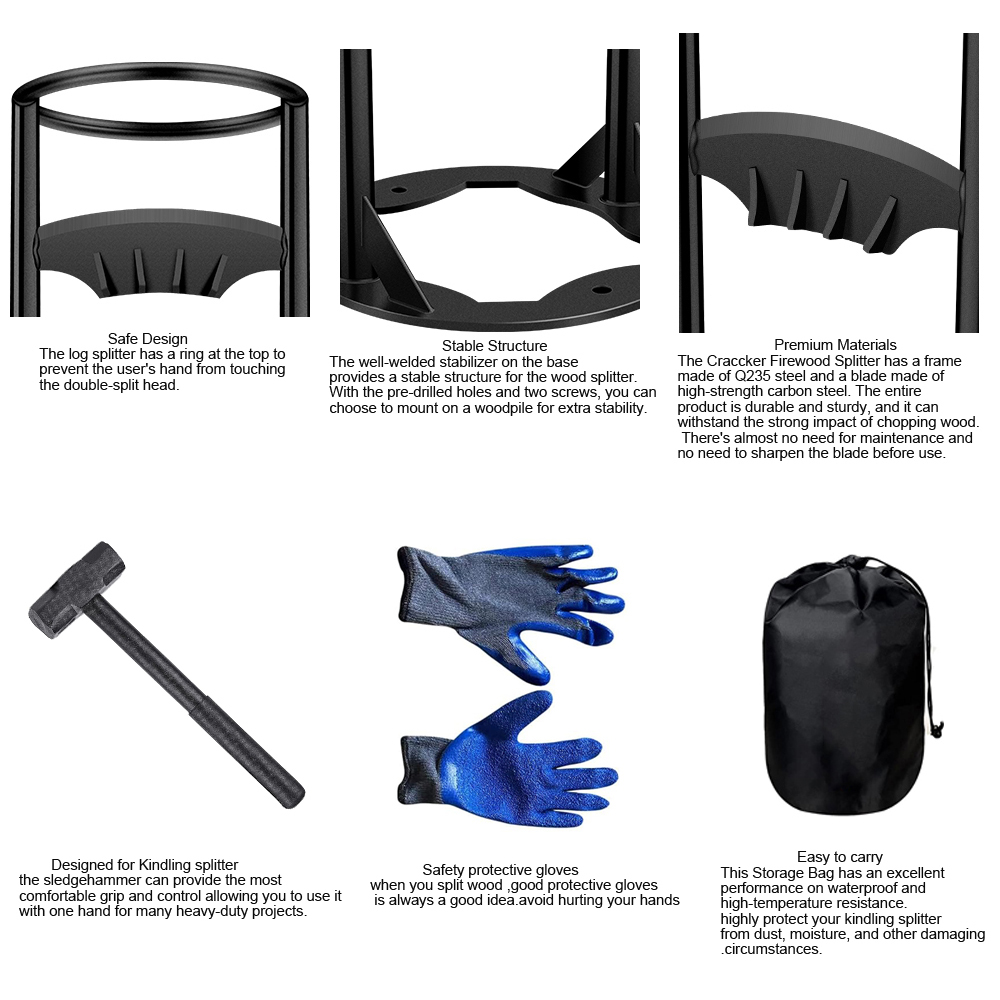 Safe Design
The log splitter has a ring at the top to prevent the user's hand from touching the double-split head.

Stable Structure
The well-welded stabilizer on the base provides a stable structure for the wood splitter. With the pre-drilled holes and two screws, you can choose to mount on a woodpile for extra stability.

Premium Materials
The Craccker Firewood Splitter has a frame made of Q235 steel and a blade made of high-strength carbon steel. The entire product is durable and sturdy, and it can withstand the strong impact of chopping wood. There's almost no need for maintenance and no need to sharpen the blade before use.

Designed for Kindling splitter
the sledgehammer can provide the most comfortable grip and control allowing you to use it with one hand for many heavy-duty projects.

Safety protective gloves
when you split wood ,good protective gloves is always a good idea.avoid hurting your hands

Easy to carry
This Storage Bag has an excellent performance on waterproof and high-temperature resistance.
highly protect your kindling splitter from dust, moisture, and other damaging .circumstances.