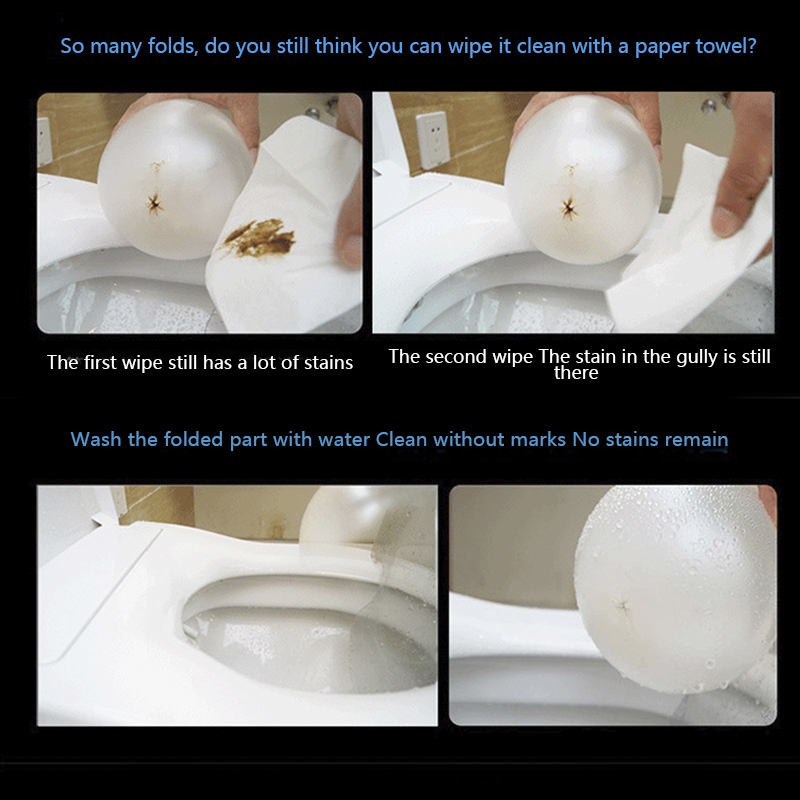 So many folds, do you still think you can wipe it clean with a paper towel?

The first wipe still has a lot of stains

The second wipe The stain in the gully is still there

Wash the folded part with water Clean without marks No stains remain